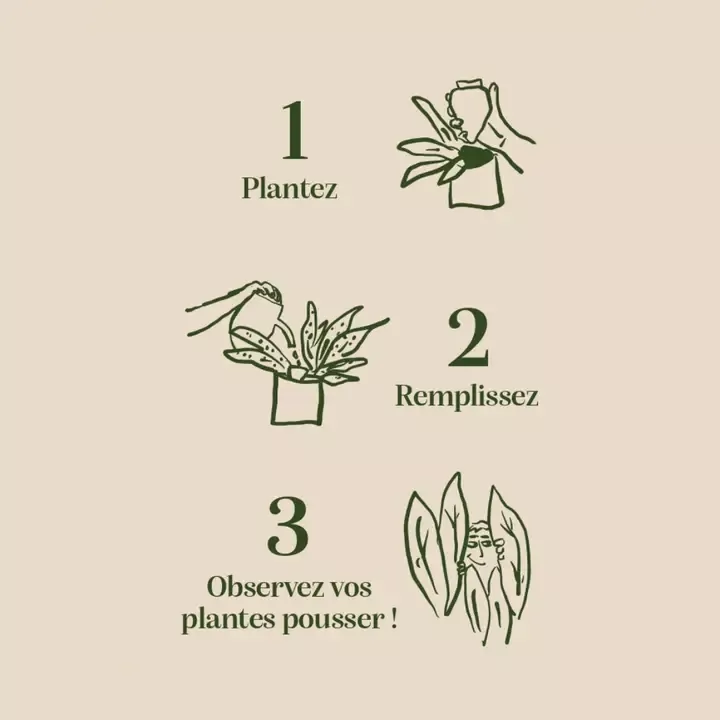 1
Plantez

2
Remplissez

3
Observez vos plantes pousser !